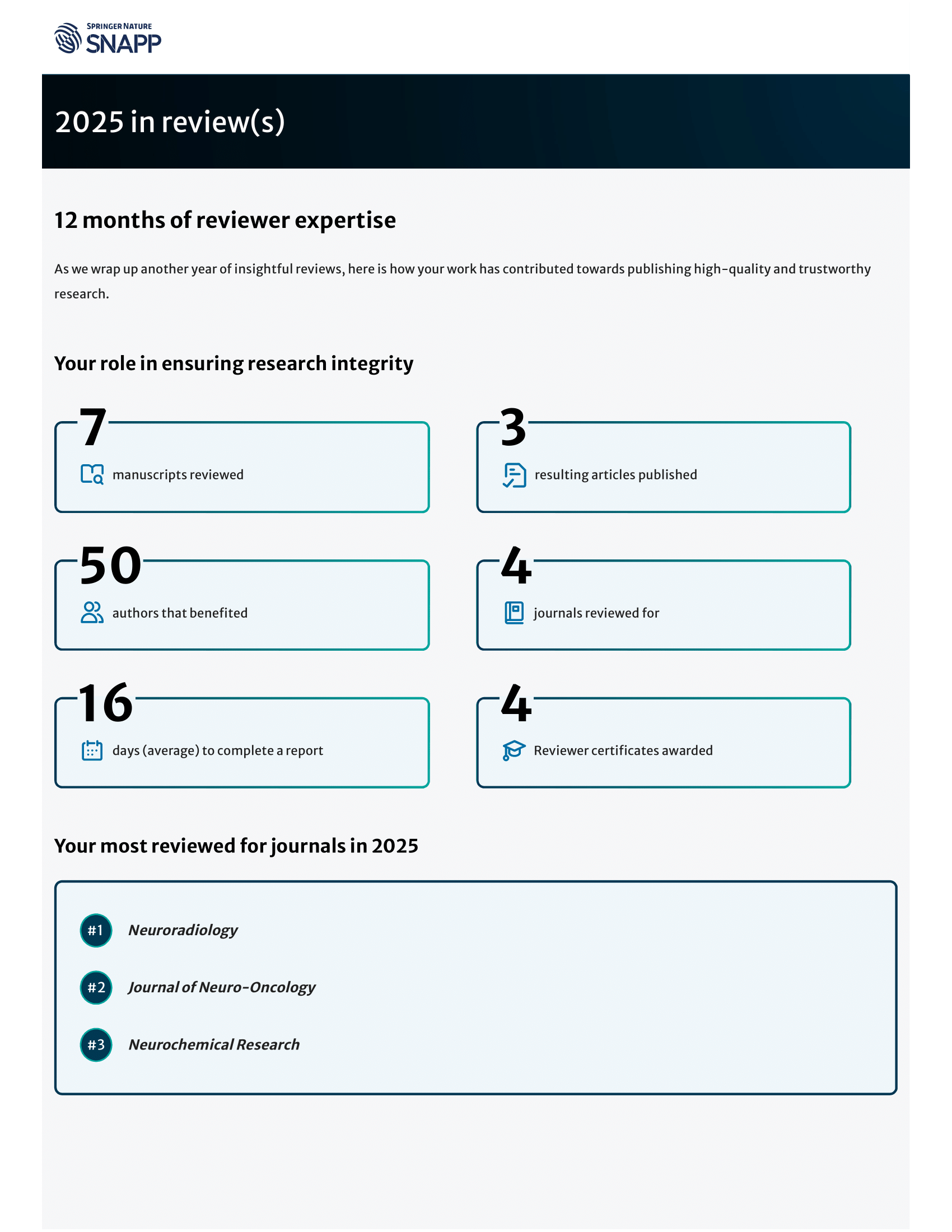 SPRINGER NATURE
SNAPP

2025 in review(s)

12 months of reviewer expertise

As we wrap up another year of insightful reviews, here is how your work has contributed towards publishing high-quality and trustworthy research.

Your role in ensuring research integrity

7
manuscripts reviewed

3
resulting articles published

50
authors that benefited

4
journals reviewed for

16
days (average) to complete a report

4
Reviewer certificates awarded

Your most reviewed for journals in 2025

#1 Neuroradiology

#2 Journal of Neuro-Oncology

#3 Neurochemical Research